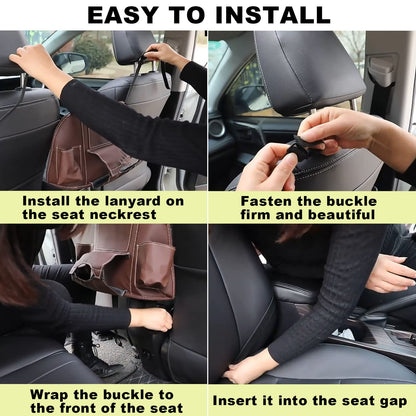 EASY TO INSTALL

Install the lanyard on the seat neckrest

Fasten the buckle firm and beautiful

Wrap the buckle to the front of the seat

Insert it into the seat gap