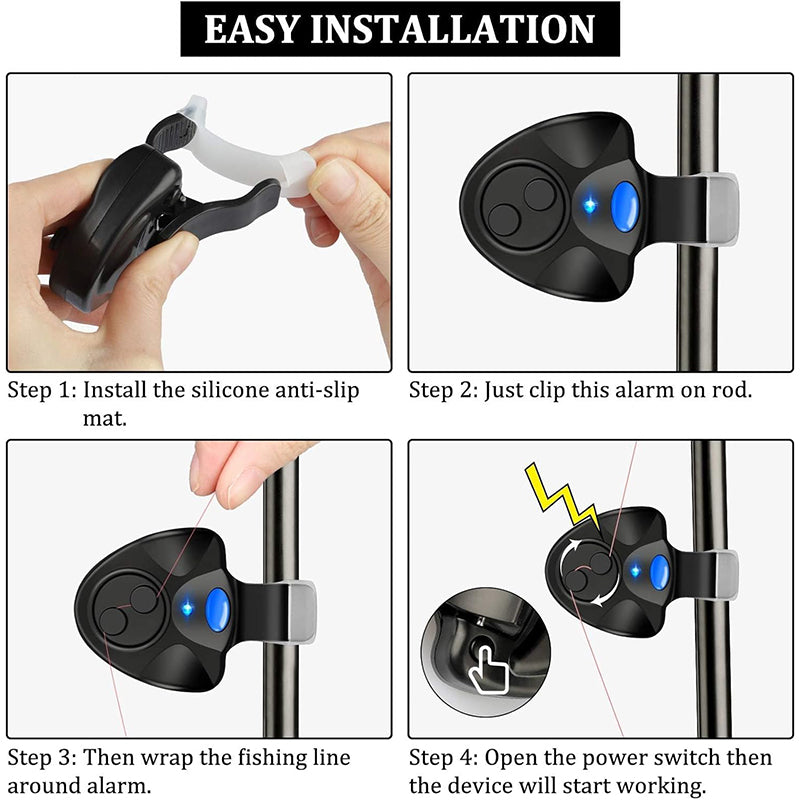 EASY INSTALLATION

Step 1: Install the silicone anti-slip mat.

Step 2: Just clip this alarm on rod.

Step 3: Then wrap the fishing line around alarm.

Step 4: Open the power switch then the device will start working.