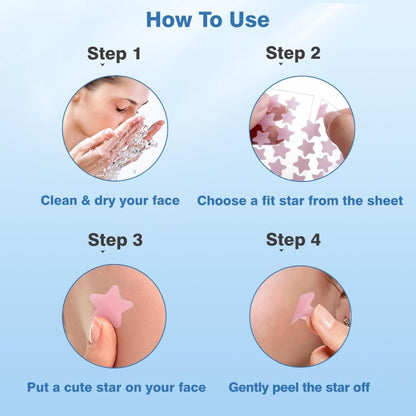 How To Use

Step 1

Clean & dry your face

Step 2

Choose a fit star from the sheet

Step 3

Put a cute star on your face

Step 4

Gently peel the star off