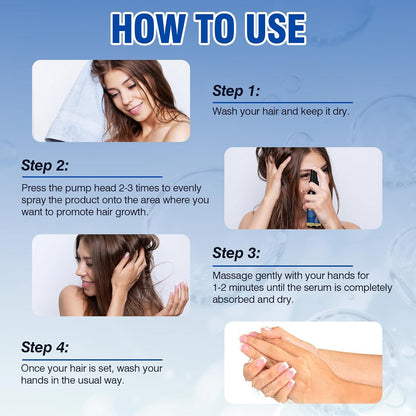 HOW TO USE

Step 1:

Wash your hair and keep it dry.

Step 2:

Press the pump head 2-3 times to evenly spray the product onto the area where you want to promote hair growth.

Step 3:

Massage gently with your hands for 1-2 minutes until the serum is completely absorbed and dry.

Step 4:

Once your hair is set, wash your hands in the usual way.