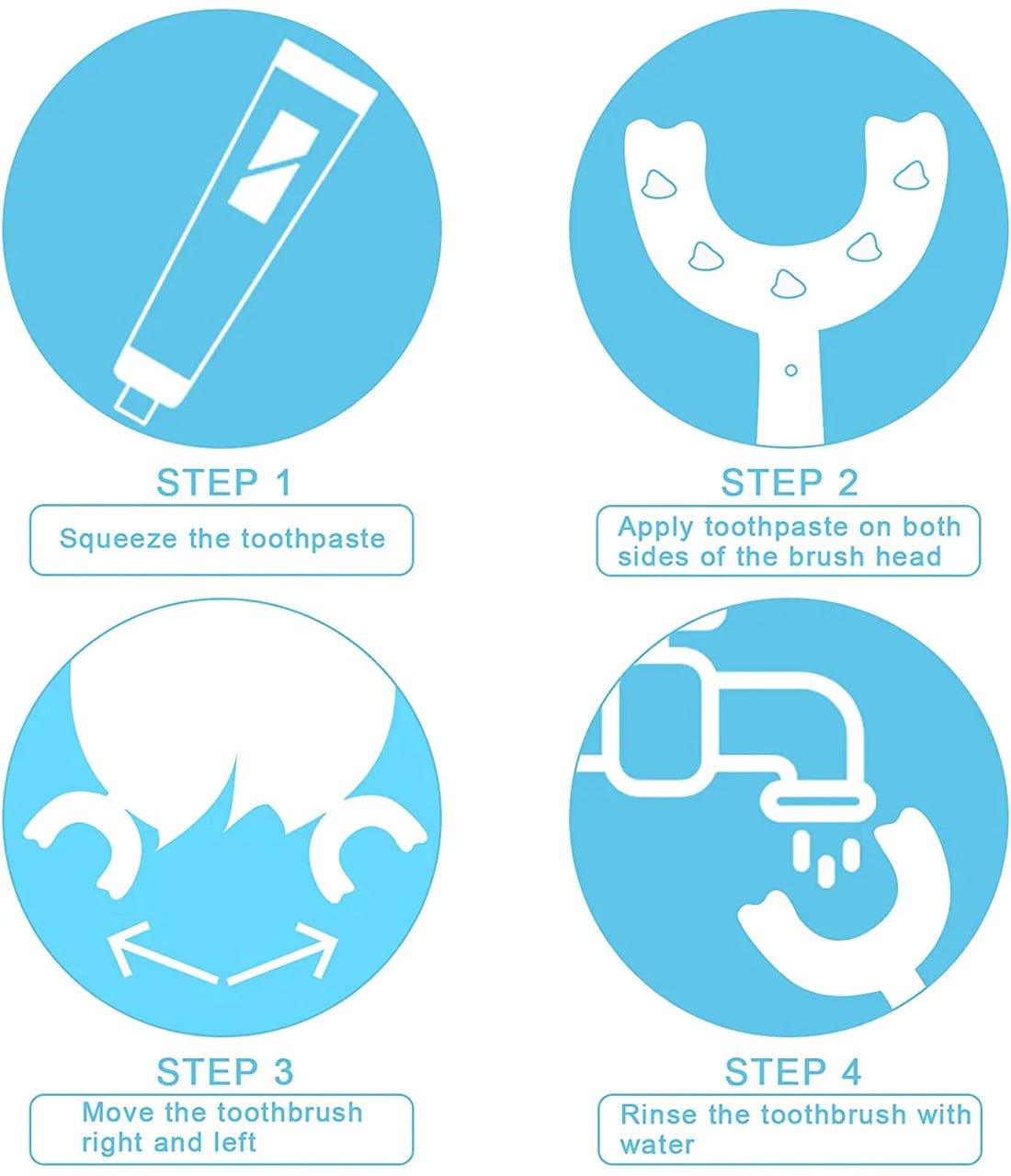 STEP 1
Squeeze the toothpaste

STEP 2
Apply toothpaste on both sides of the brush head

STEP 3
Move the toothbrush right and left

STEP 4
Rinse the toothbrush with water