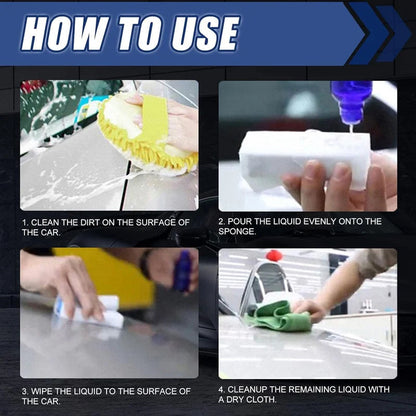 HOW TO USE

1. CLEAN THE DIRT ON THE SURFACE OF THE CAR.

2. POUR THE LIQUID EVENLY ONTO THE SPONGE.

3. WIPE THE LIQUID TO THE SURFACE OF THE CAR.

4. CLEANUP THE REMAINING LIQUID WITH A DRY CLOTH.