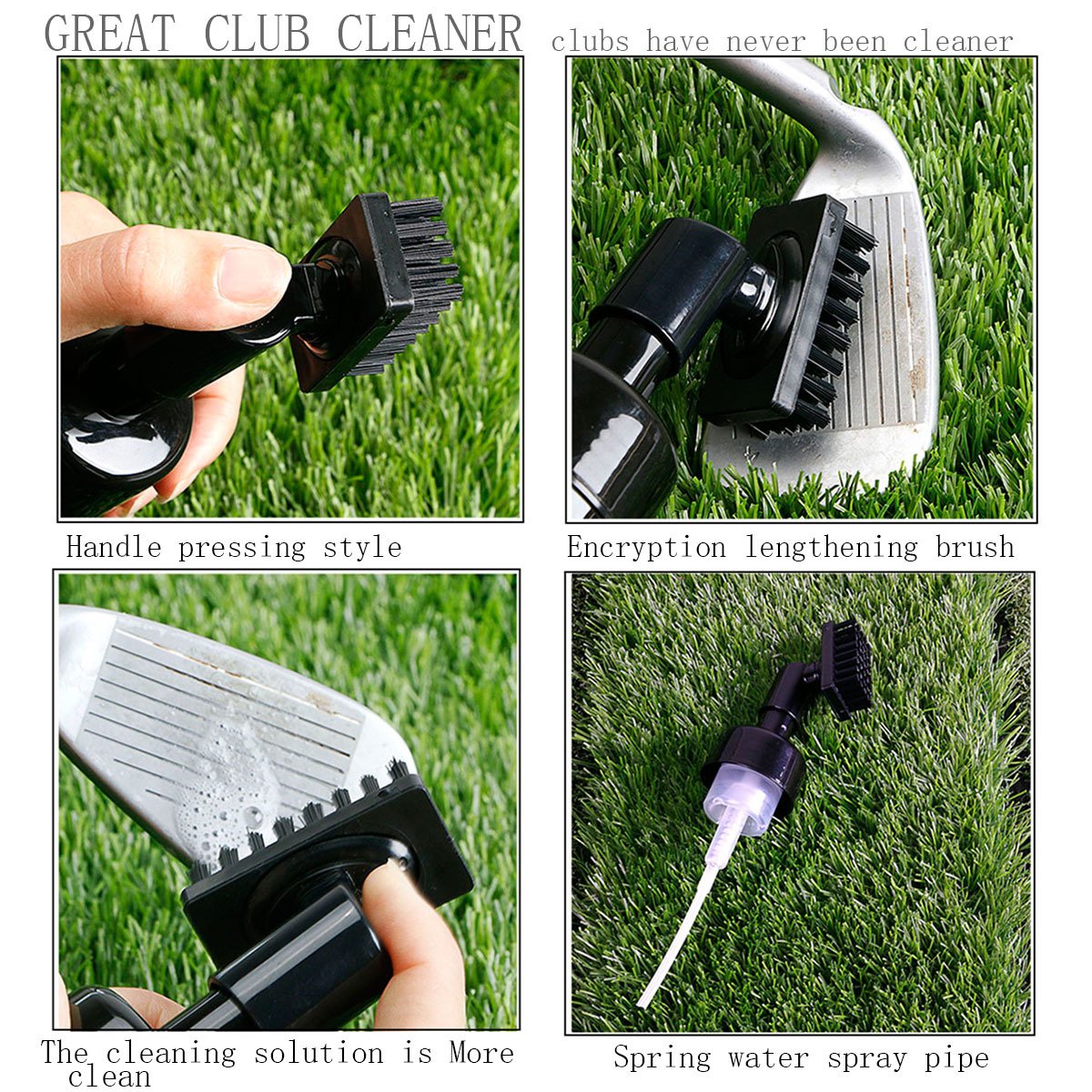 GREAT CLUB CLEANER clubs have never been cleaner

Handle pressing style

Encryption lengthening brush

The cleaning solution is More clean

Spring water spray pipe