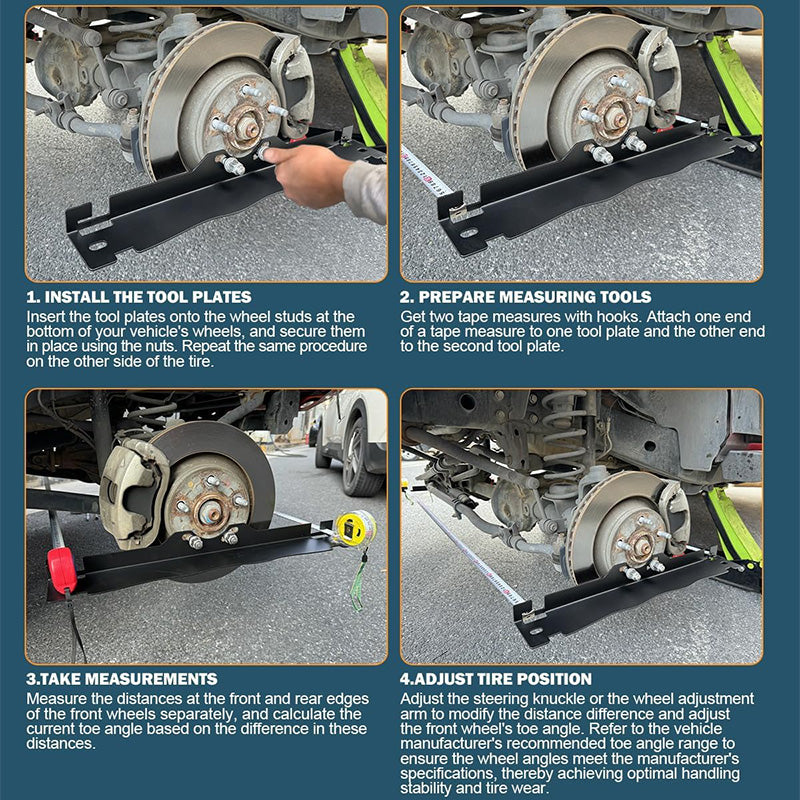 1. INSTALL THE TOOL PLATES
Insert the tool plates onto the wheel studs at the bottom of your vehicle's wheels, and secure them in place using the nuts. Repeat the same procedure on the other side of the tire.

2. PREPARE MEASURING TOOLS
Get two tape measures with hooks. Attach one end of a tape measure to one tool plate and the other end to the second tool plate.

3.TAKE MEASUREMENTS
Measure the distances at the front and rear edges of the front wheels separately, and calculate the current toe angle based on the difference in these distances.

4.ADJUST TIRE POSITION
Adjust the steering knuckle or the wheel adjustment arm to modify the distance difference and adjust the front wheel's toe angle. Refer to the vehicle manufacturer's recommended toe angle range to ensure the wheel angles meet the manufacturer's specifications, thereby achieving optimal handling stability and tire wear.