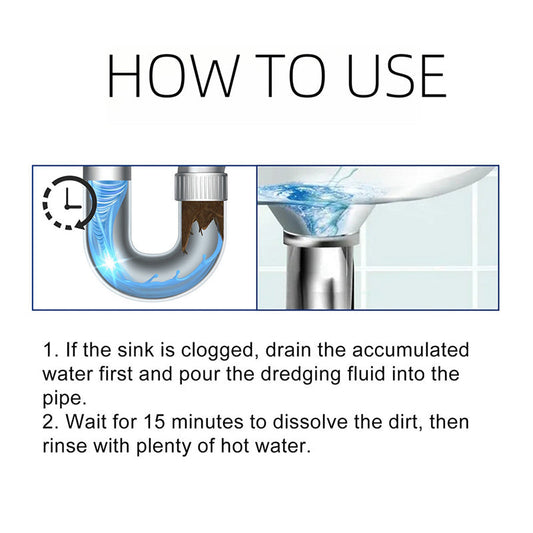 HOW TO USE

1. If the sink is clogged, drain the accumulated water first and pour the dredging fluid into the pipe.
2. Wait for 15 minutes to dissolve the dirt, then rinse with plenty of hot water.